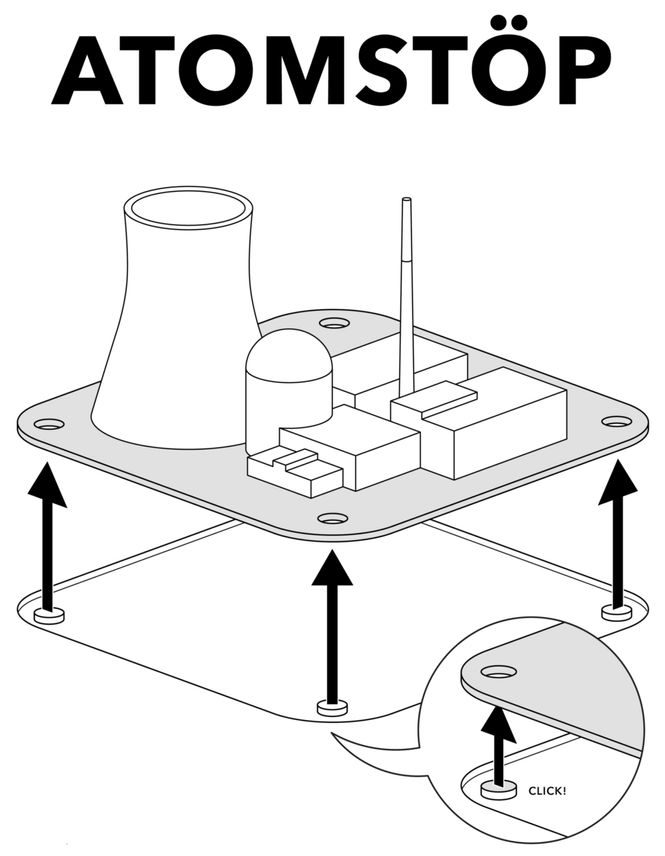 ATOMSTÖP

CLICK!